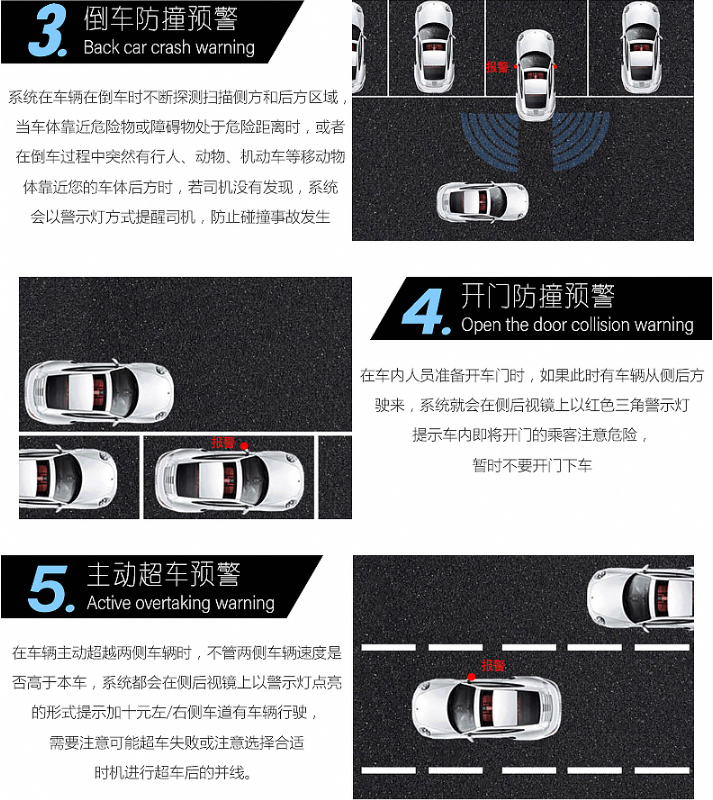 3. 倒车防撞预警
Back car crash warning

系统在车辆在倒车时不断探测扫描侧方和后方区域，当车体靠近危险物或障碍物处于危险距离时，或者在倒车过程中突然有行人、动物、机动车等移动物体靠近您的车体后方时，若司机没有发现，系统会以警示灯方式提醒司机，防止碰撞事故发生

报警

4. 开门防撞预警
Open the door collision warning

在车内人员准备开车门时，如果此时有车辆从侧后方驶来，系统就会在侧后视镜上以红色三角警示灯提示车内即将开门的乘客注意危险，暂时不要开门下车

报警

5. 主动超车预警
Active overtaking warning

在车辆主动超越两侧车辆时，不管两侧车辆速度是否高于本车，系统都会在侧后视镜上以警示灯点亮的形式提示加十元左/右侧车道有车辆行驶，需要注意可能超车失败或注意选择合适时机进行超车后的并线。

报警